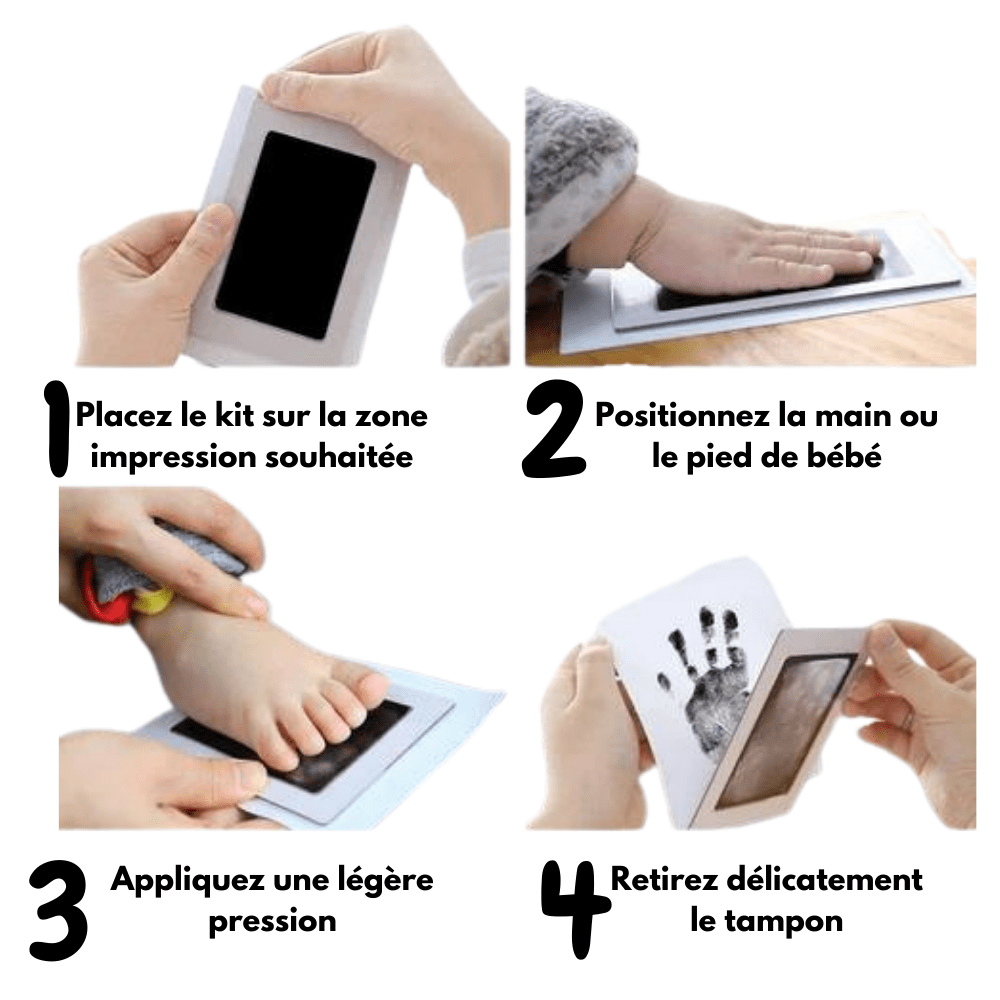 1 Placez le kit sur la zone impression souhaitée

2 Positionnez la main ou le pied de bébé

3 Appliquez une légère pression

4 Retirez délicatement le tampon