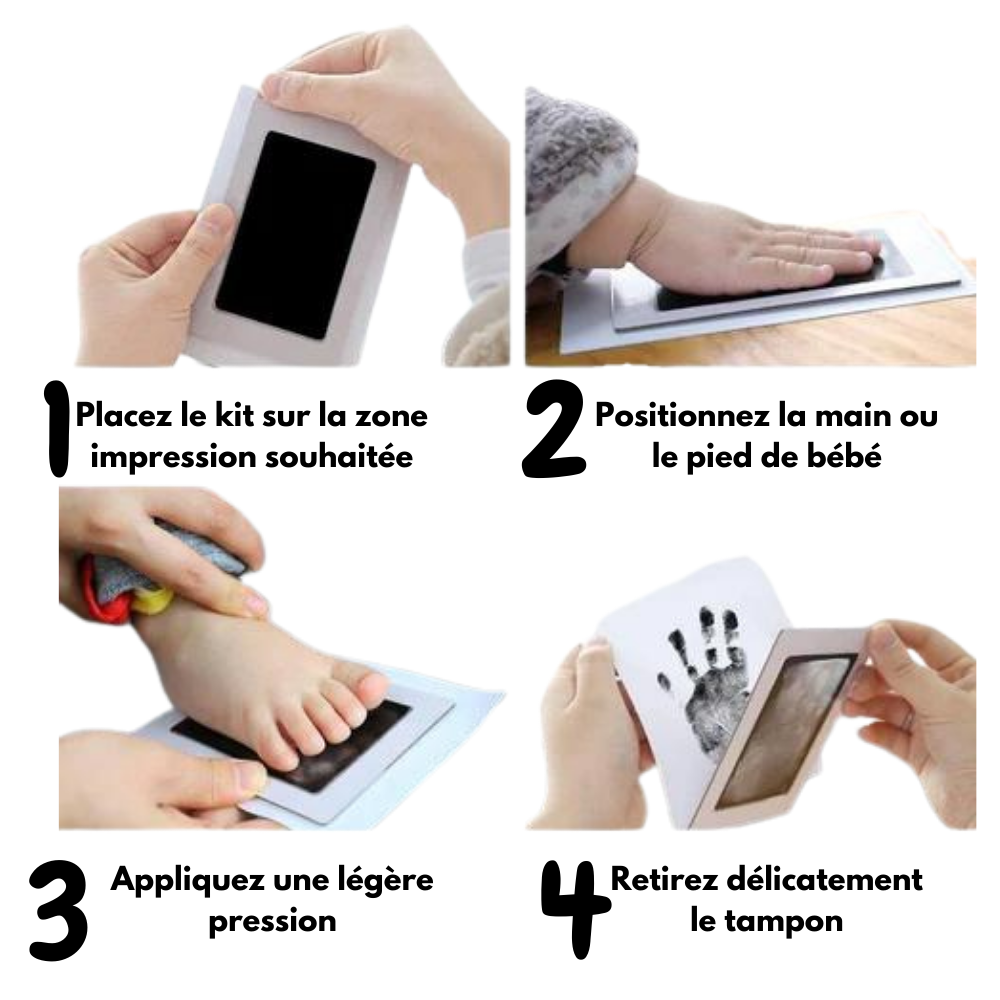 1 Placez le kit sur la zone impression souhaitée

2 Positionnez la main ou le pied de bébé

3 Appliquez une légère pression

4 Retirez délicatement le tampon